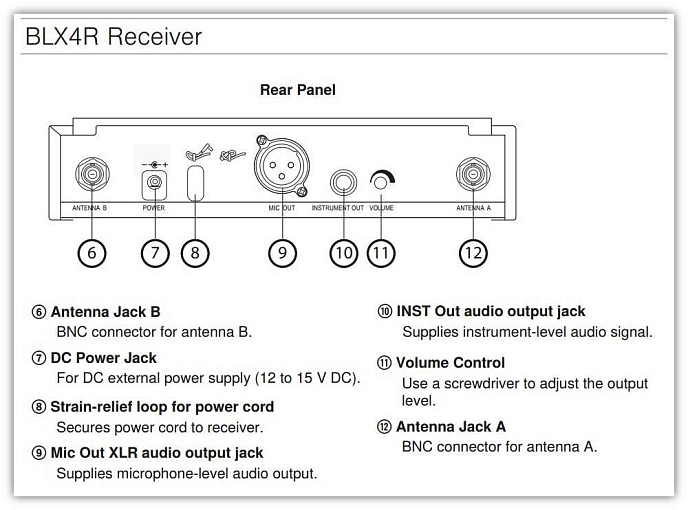 BLX4R Receiver

Rear Panel

ANTENNA B
POWER
MIC OUT
INSTRUMENT OUT
VOLUME
ANTENNA A

6 7 8 9 10 11 12

⑥ Antenna Jack B
BNC connector for antenna B.

⑦ DC Power Jack
For DC external power supply (12 to 15 V DC).

⑧ Strain-relief loop for power cord
Secures power cord to receiver.

⑨ Mic Out XLR audio output jack
Supplies microphone-level audio output.

⑩ INST Out audio output jack
Supplies instrument-level audio signal.

⑪ Volume Control
Use a screwdriver to adjust the output level.

⑫ Antenna Jack A
BNC connector for antenna A.