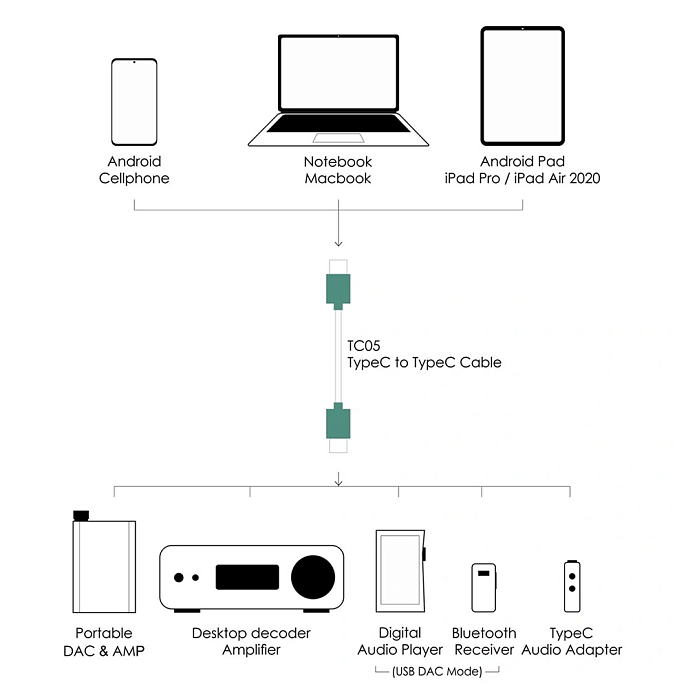 Android Cellphone

Notebook Macbook

Android Pad
iPad Pro / iPad Air 2020

TC05
TypeC to TypeC Cable

Portable DAC & AMP

Desktop decoder Amplifier

Digital Audio Player

Bluetooth Receiver

TypeC Audio Adapter

(USB DAC Mode)