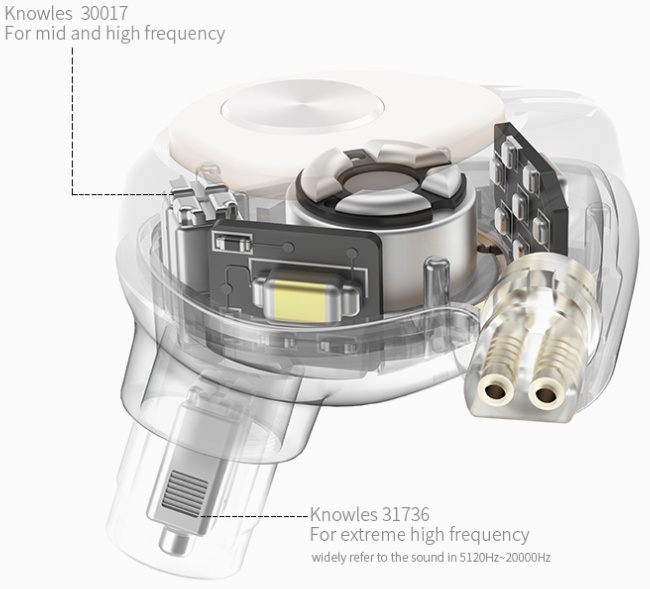 Knowles 30017
For mid and high frequency

Knowles 31736
For extreme high frequency
widely refer to the sound in 5120Hz~20000Hz