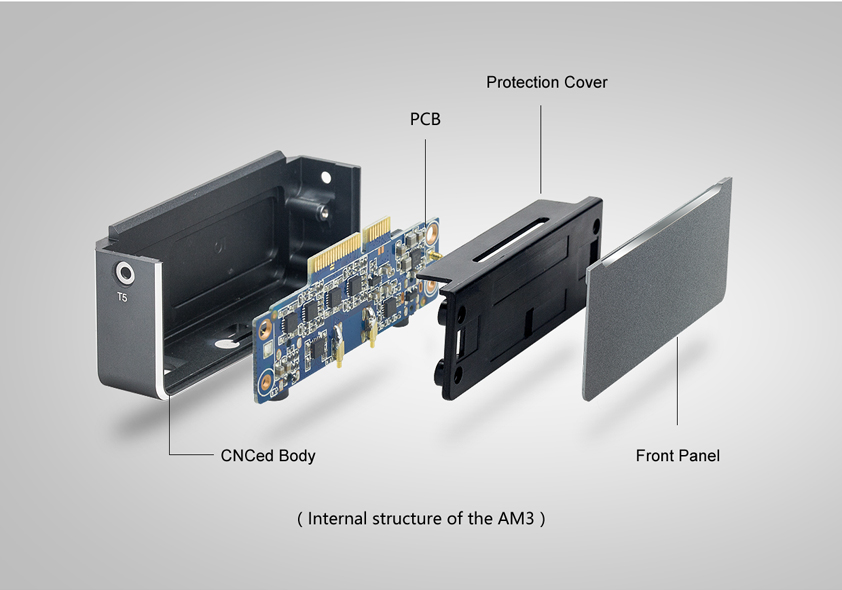 Protection Cover

PCB

T5

CNCed Body

Front Panel

( Internal structure of the AM3 )