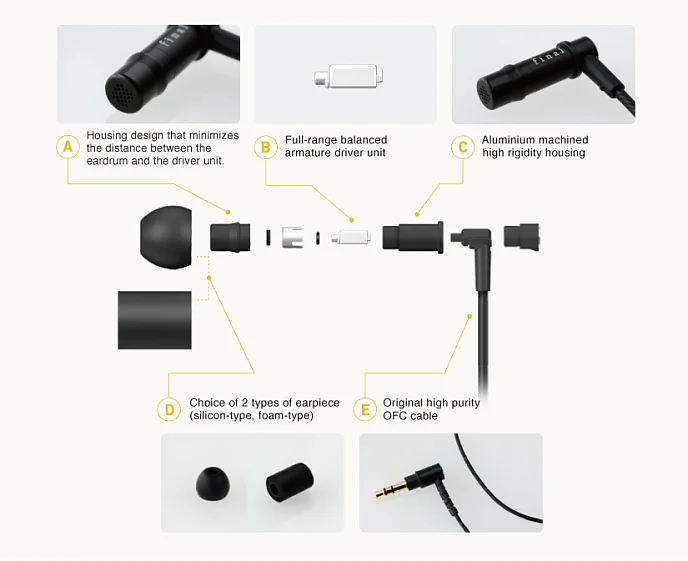 final

final

A Housing design that minimizes the distance between the eardrum and the driver unit.

B Full-range balanced armature driver unit

C Aluminium machined high rigidity housing

D Choice of 2 types of earpiece (silicon-type, foam-type)

E Original high purity OFC cable