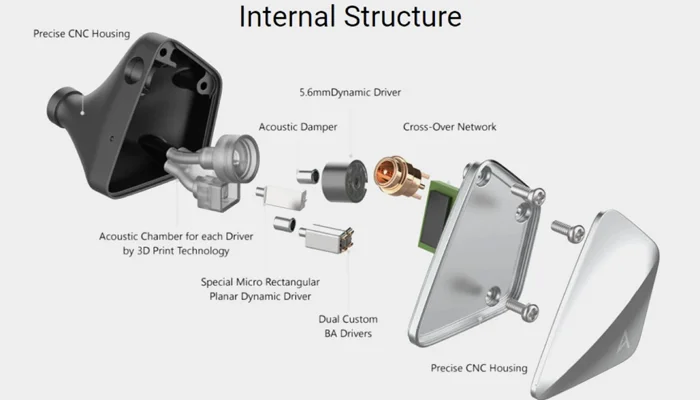 Internal Structure

Precise CNC Housing

5.6mmDynamic Driver

Acoustic Damper

Cross-Over Network

Acoustic Chamber for each Driver by 3D Print Technology

Special Micro Rectangular Planar Dynamic Driver

Dual Custom BA Drivers

Precise CNC Housing