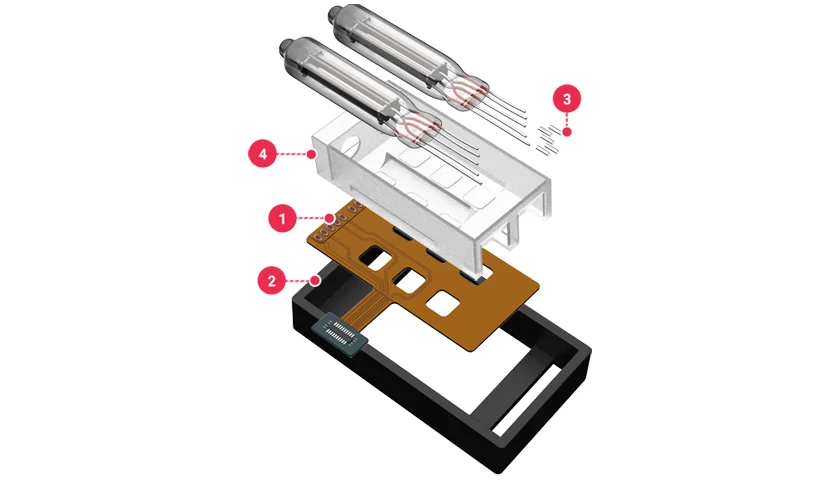 3
4
1
2