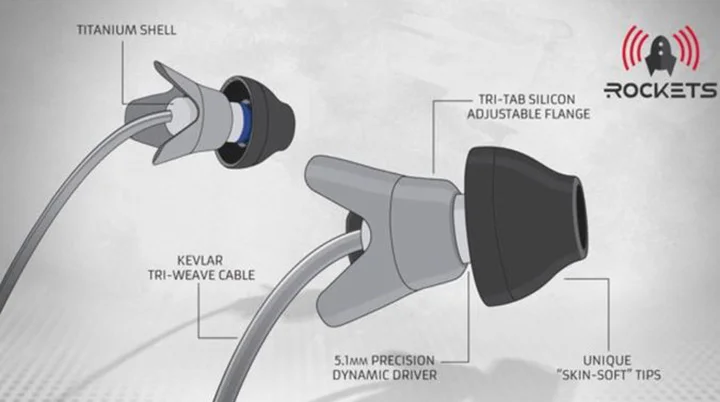 TITANIUM SHELL

ROCKETS

TRI-TAB SILICON ADJUSTABLE FLANGE

KEVLAR TRI-WEAVE CABLE

5.1MM PRECISION DYNAMIC DRIVER

UNIQUE "SKIN-SOFT" TIPS