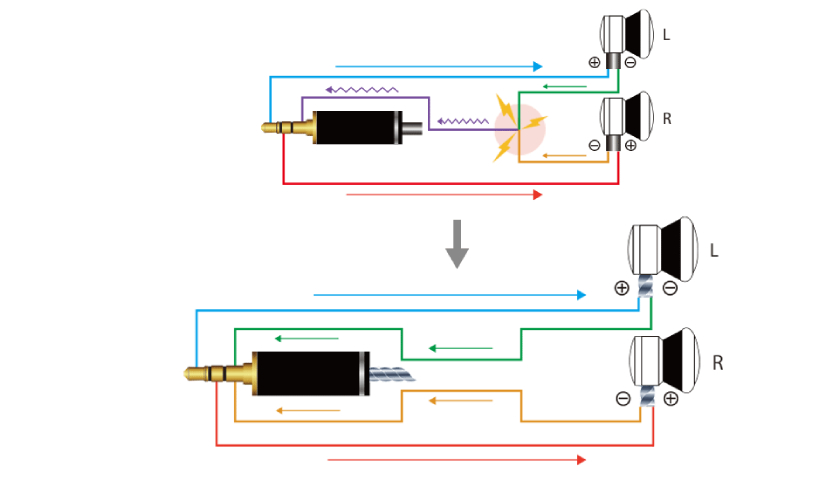 L
⊕ ⊖
R
⊖ ⊕
L
⊕ ⊖
R
⊖ ⊕