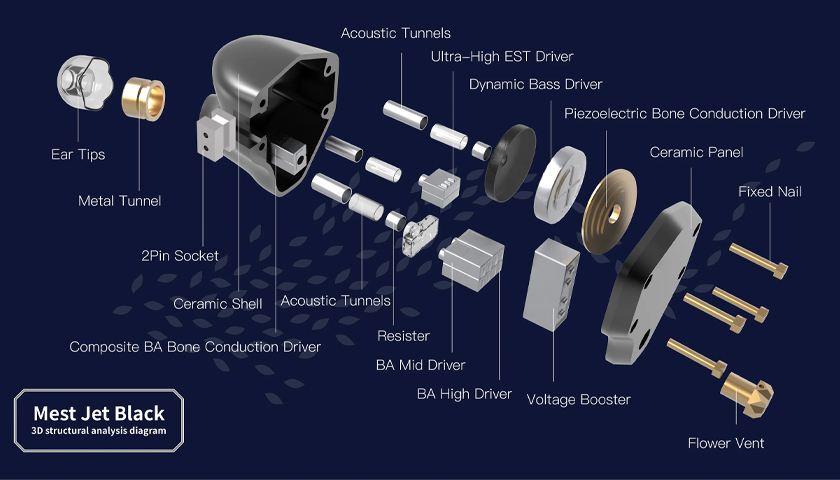 Acoustic Tunnels
Ultra-High EST Driver
Dynamic Bass Driver
Piezoelectric Bone Conduction Driver
Ceramic Panel
Fixed Nail
Ear Tips
Metal Tunnel
2Pin Socket
Ceramic Shell
Acoustic Tunnels
Composite BA Bone Conduction Driver
Resister
BA Mid Driver
BA High Driver
Voltage Booster
Flower Vent

Mest Jet Black
3D structural analysis diagram