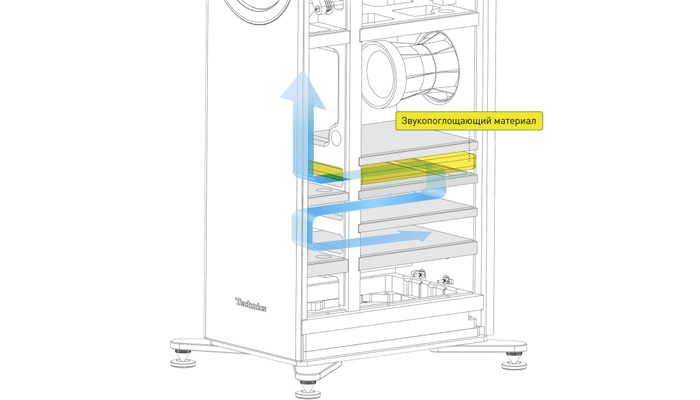 Звукопоглощающий материал

Technics