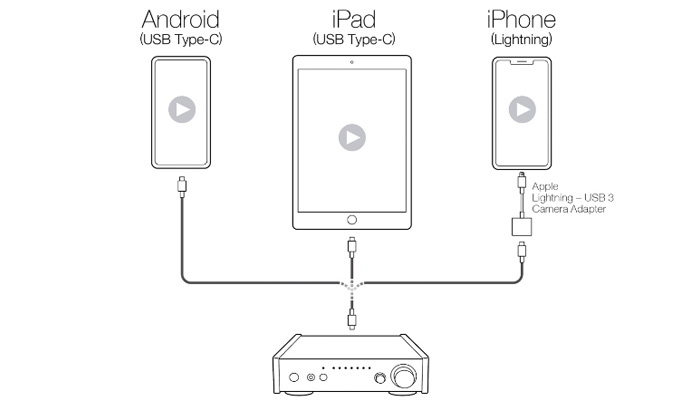 Android
(USB Type-C)

iPad
(USB Type-C)

iPhone
(Lightning)

Apple
Lightning – USB 3
Camera Adapter