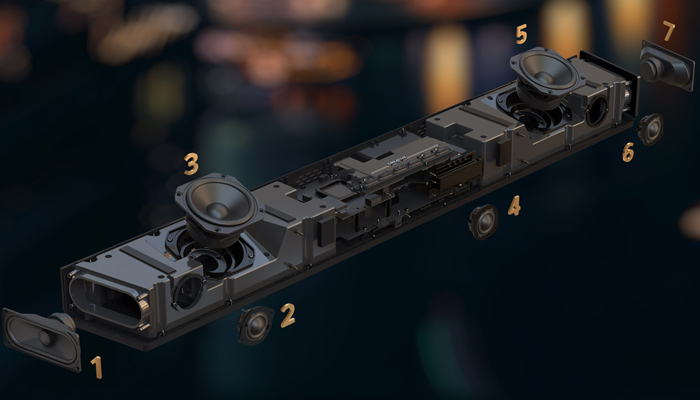 5
7
3
6
4
2
1